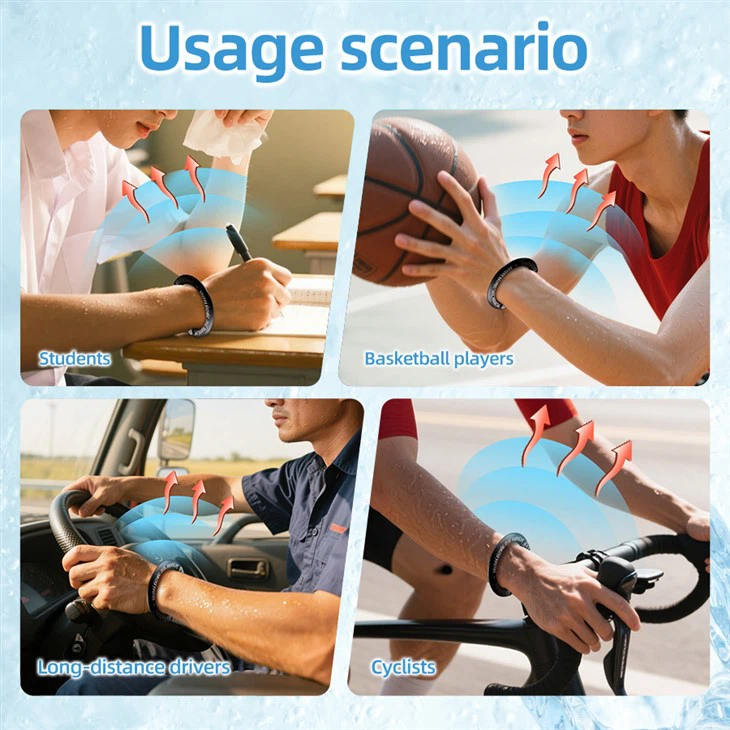 Usage scenario

Students

Basketball players

Long-distance drivers

Cyclists